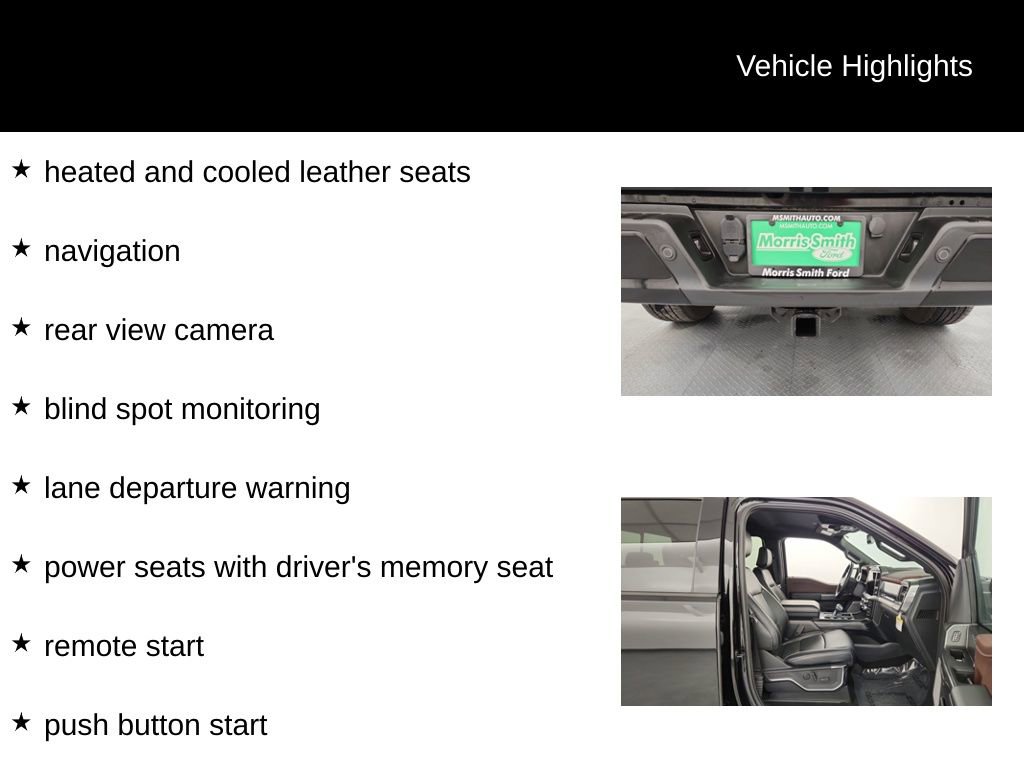 Vehicle Highlights

★ heated and cooled leather seats

★ navigation

★ rear view camera

★ blind spot monitoring

★ lane departure warning

★ power seats with driver's memory seat

★ remote start

★ push button start

MSMITHAUTO.COM
MSMITHAUTO.COM
Morris Smith
Ford
Morris Smith Ford