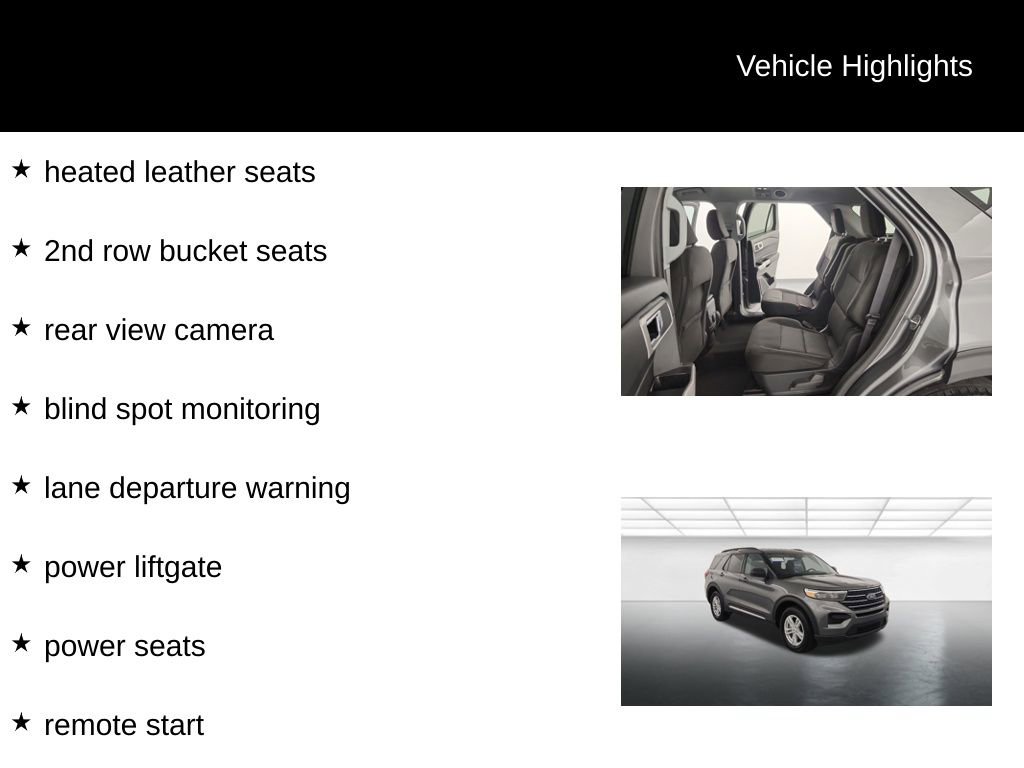 Vehicle Highlights

★ heated leather seats

★ 2nd row bucket seats

★ rear view camera

★ blind spot monitoring

★ lane departure warning

★ power liftgate

★ power seats

★ remote start